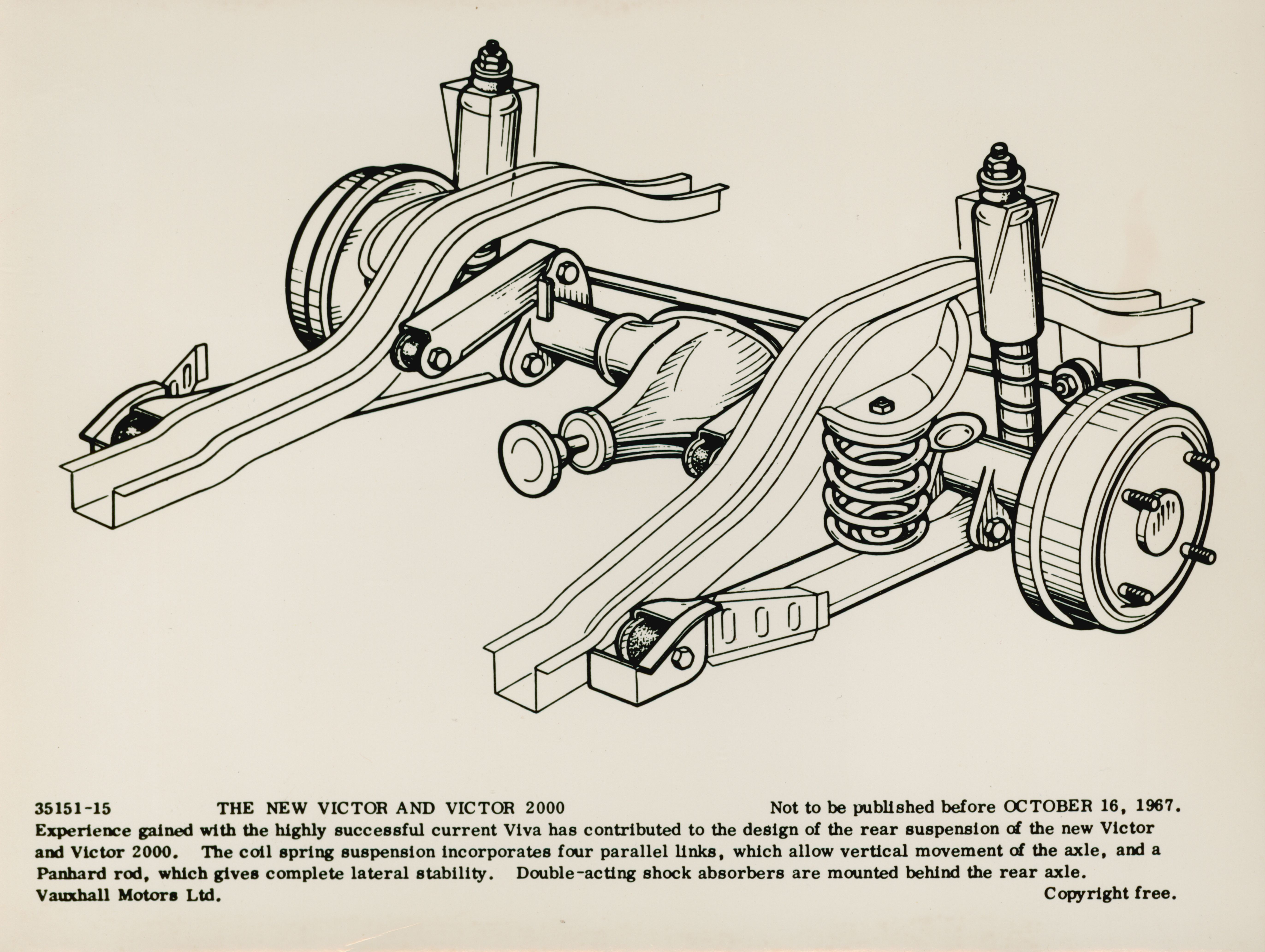 35151-15 THE NEW VICTOR AND VICTOR 2000 Not to be published before OCTOBER 16, 1967.

Experience gained with the highly successful current Viva has contributed to the design of the rear suspension of the new Victor and Victor 2000. The coil spring suspension incorporates four parallel links, which allow vertical movement of the axle, and a Panhard rod, which gives complete lateral stability. Double-acting shock absorbers are mounted behind the rear axle.

Vauxhall Motors Ltd. Copyright free.